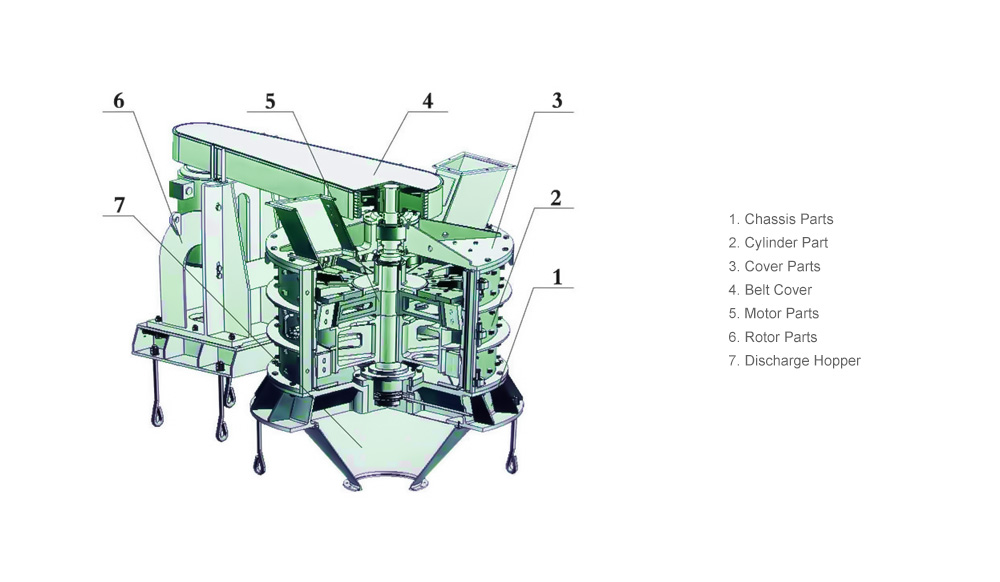 6
5
4
3
7
2
1

1. Chassis Parts
2. Cylinder Part
3. Cover Parts
4. Belt Cover
5. Motor Parts
6. Rotor Parts
7. Discharge Hopper